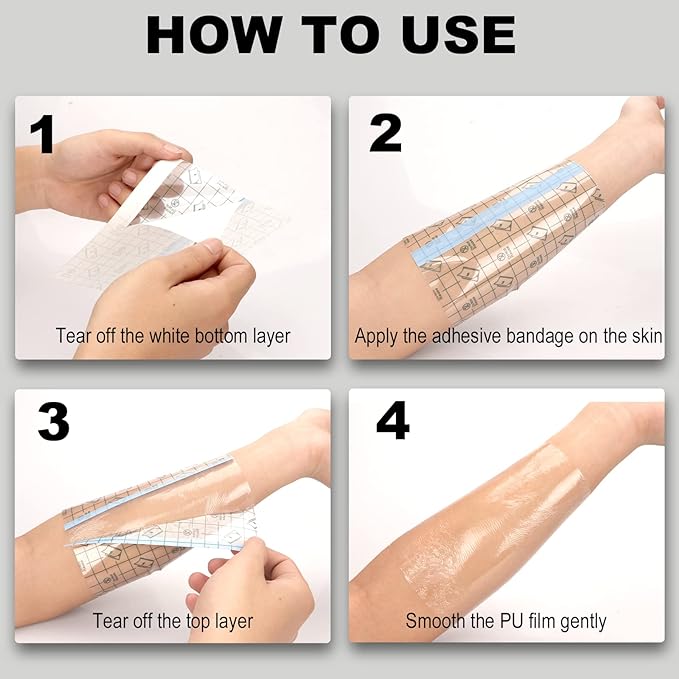 HOW TO USE

1

Tear off the white bottom layer

2

Apply the adhesive bandage on the skin

3

Tear off the top layer

4

Smooth the PU film gently